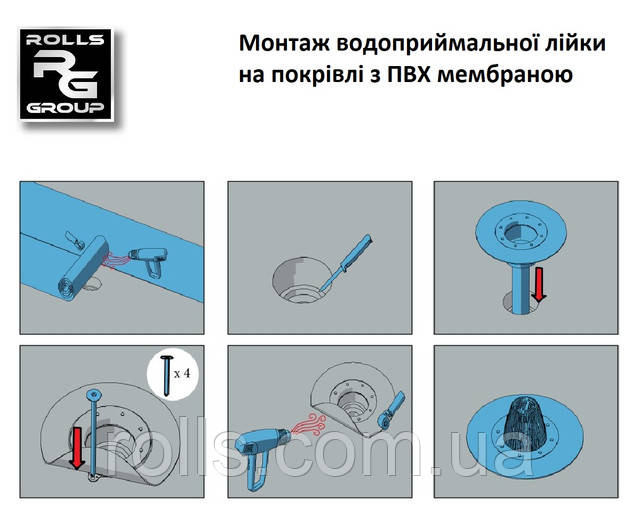 ROLLS
RG
GROUP

Монтаж водоприймальної лійки на покрівлі з ПВХ мембраною

x 4

rolls.com.ua