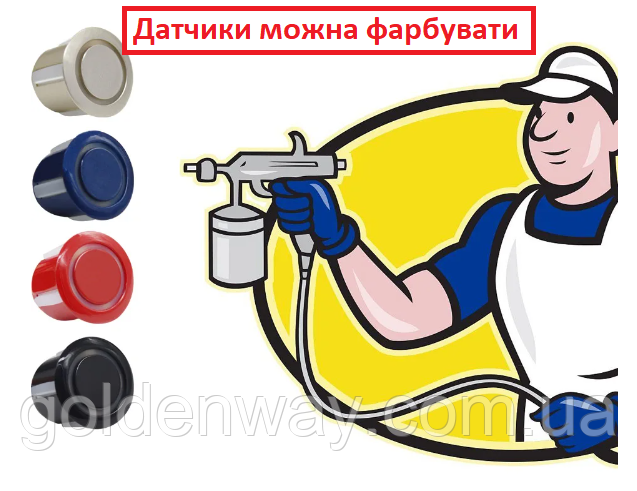 Датчики можна фарбувати

goldenway.com.ua