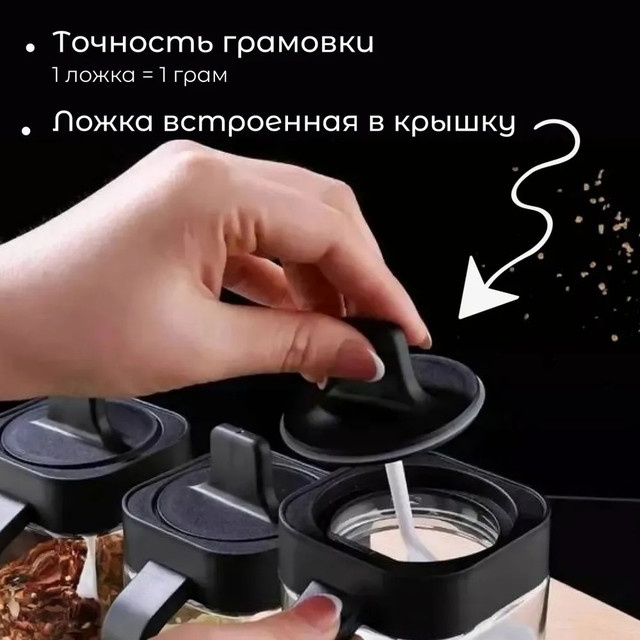 • Точность грамовки
1 ложка = 1 грам

• Ложка встроенная в крышку