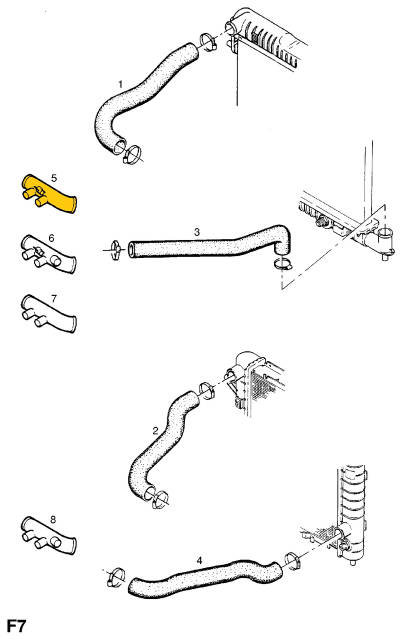 1

5

6

3

7

2

8

4

F7