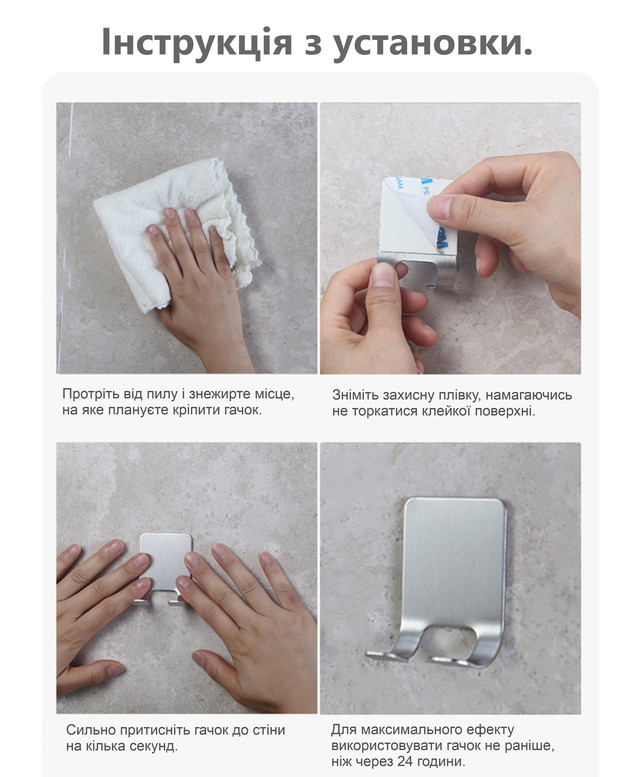 Інструкція з установки.

Протріть від пилу і знежирте місце, на яке плануєте кріпити гачок.

Зніміть захисну плівку, намагаючись не торкатися клейкої поверхні.

Сильно притисніть гачок до стіни на кілька секунд.

Для максимального ефекту використовувати гачок не раніше, ніж через 24 години.