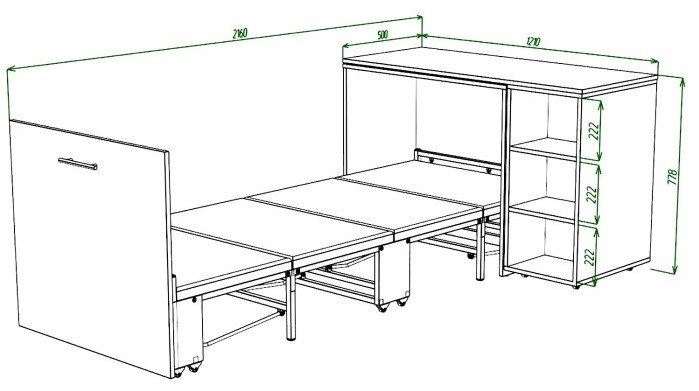 2160
500
1210
222
222
222
778