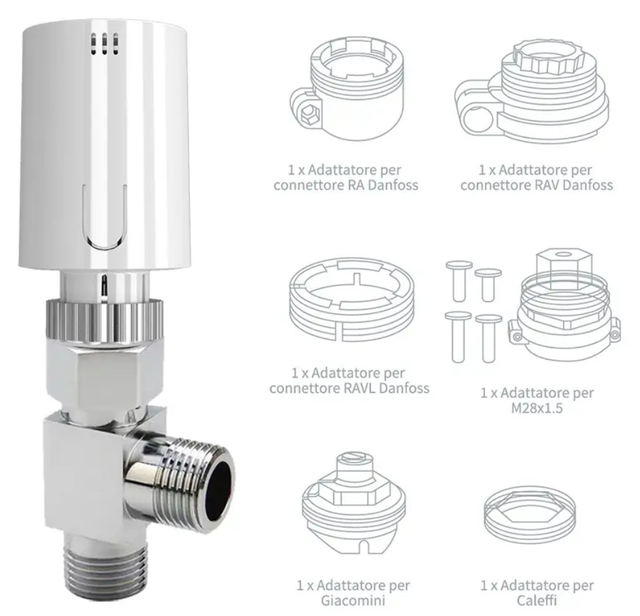 1 x Adattatore per connettore RA Danfoss

1 x Adattatore per connettore RAV Danfoss

1 x Adattatore per connettore RAVL Danfoss

1 x Adattatore per M28x1.5

1 x Adattatore per Giacomini

1 x Adattatore per Caleffi