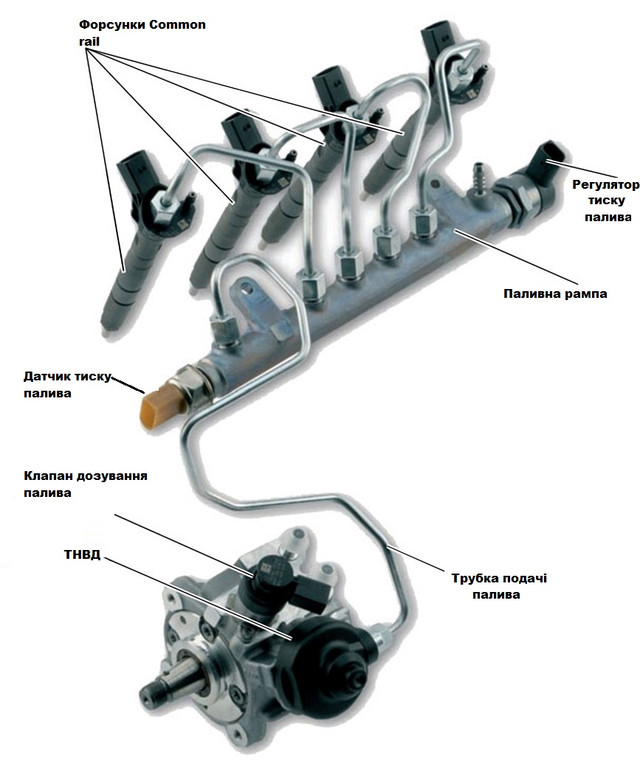 Форсунки Common rail

Регулятор тиску палива

Паливна рампа

Датчик тиску палива

Клапан дозування палива

ТНВД

Трубка подачі палива