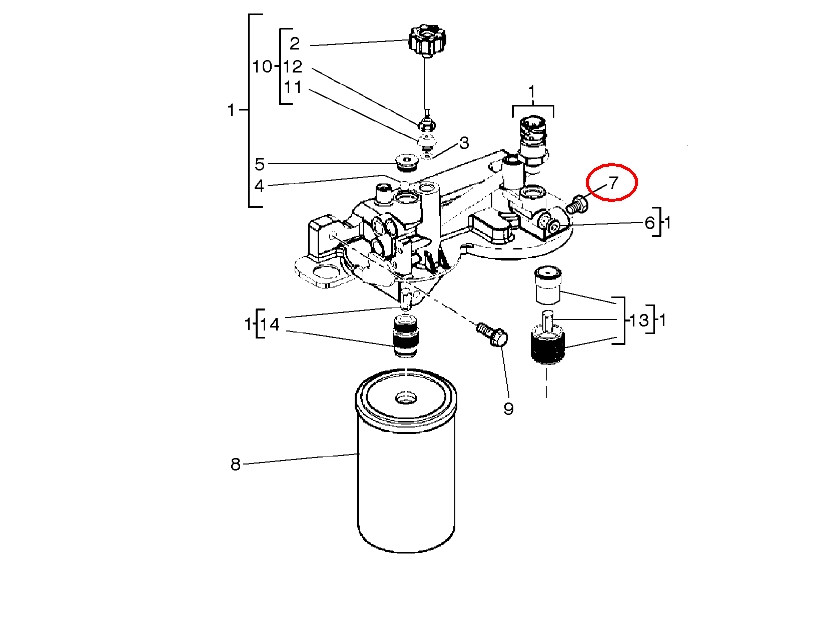 1
10
2
12
11
1
3
5
4
7
6
1
1
14
13
1
9
8