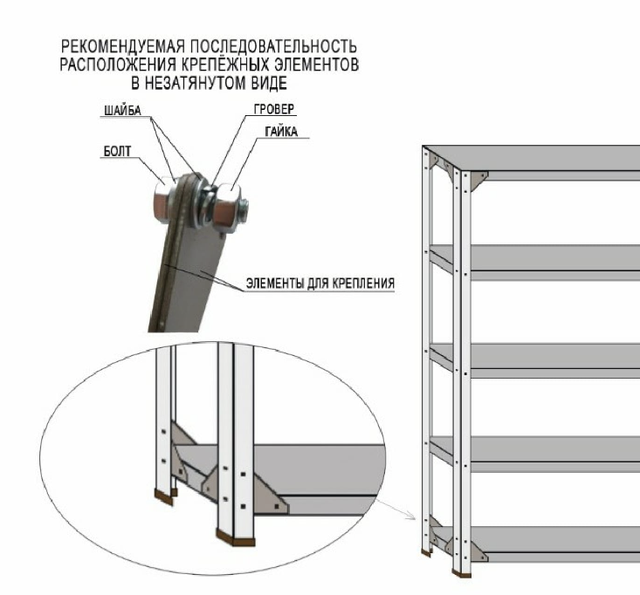 РЕКОМЕНДУЕМАЯ ПОСЛЕДОВАТЕЛЬНОСТЬ РАСПОЛОЖЕНИЯ КРЕПЁЖНЫХ ЭЛЕМЕНТОВ В НЕЗАТЯНУТОМ ВИДЕ

ШАЙБА

ГРОВЕР

ГАЙКА

БОЛТ

ЭЛЕМЕНТЫ ДЛЯ КРЕПЛЕНИЯ