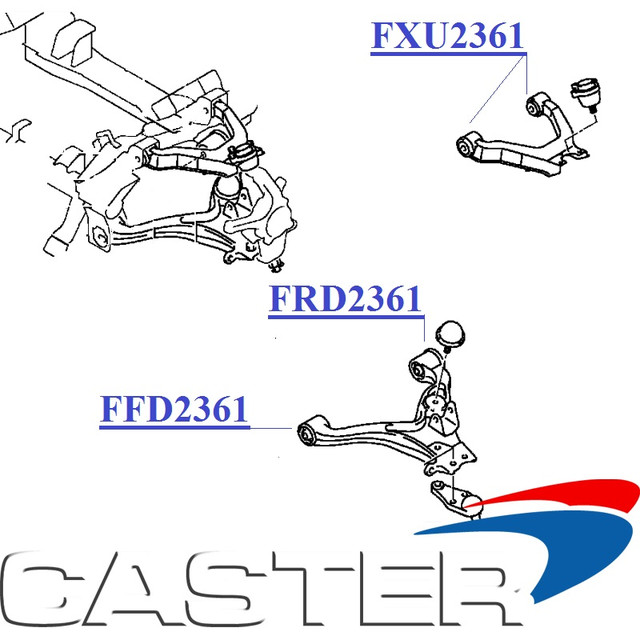 FXU2361

FRD2361

FFD2361

CASTER