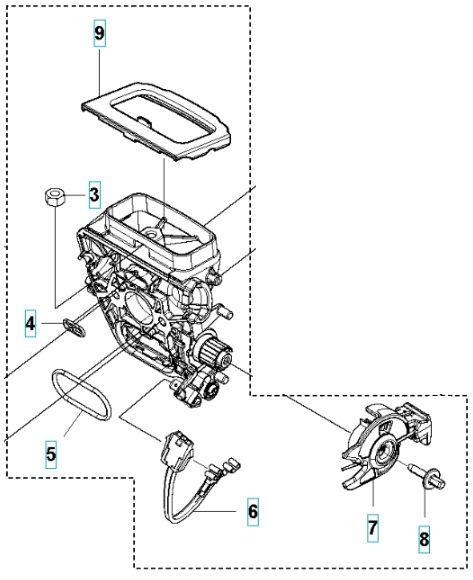 9

3

4

5

6

7

8