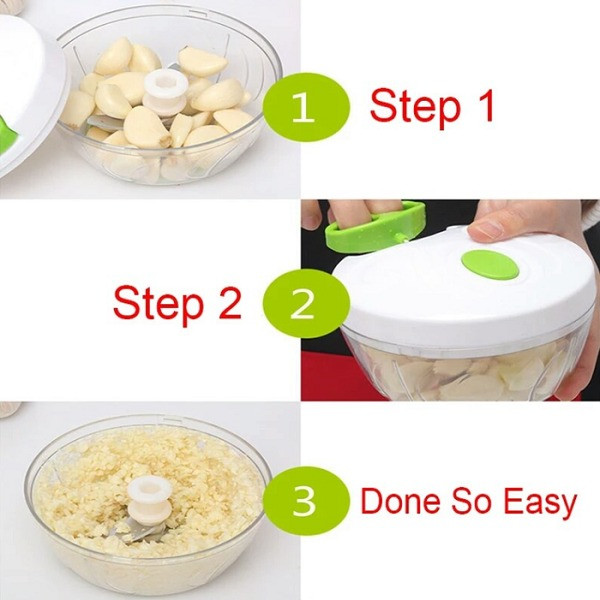 1 Step 1

Step 2 2

3 Done So Easy