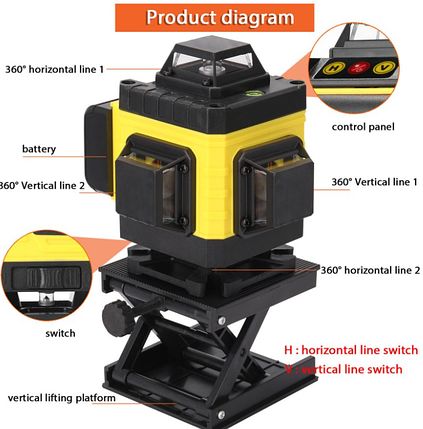 Product diagram

360° horizontal line 1

H V

control panel

battery

360° Vertical line 2

360° Vertical line 1

360° horizontal line 2

switch

H : horizontal line switch
V : vertical line switch

vertical lifting platform