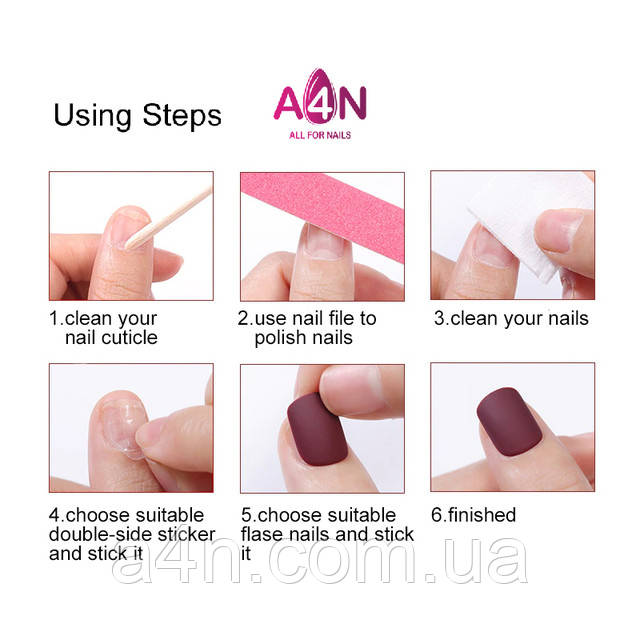 Using Steps

A4N
ALL FOR NAILS

1.clean your nail cuticle

2.use nail file to polish nails

3.clean your nails

4.choose suitable double-side sticker and stick it

5.choose suitable flase nails and stick it

6.finished

a4n.com.ua