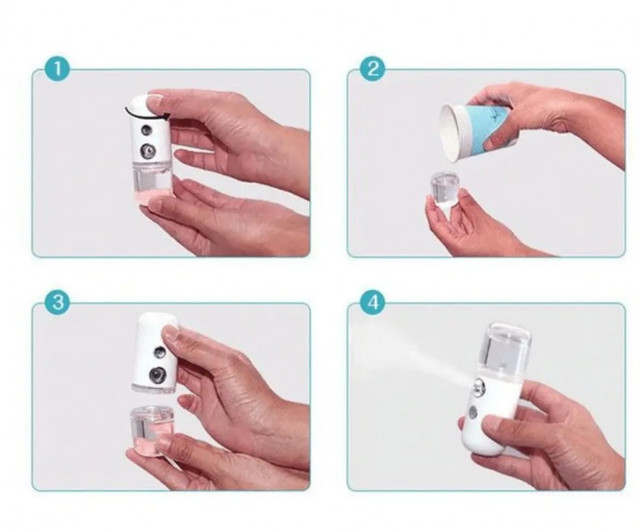 1

2

3

4