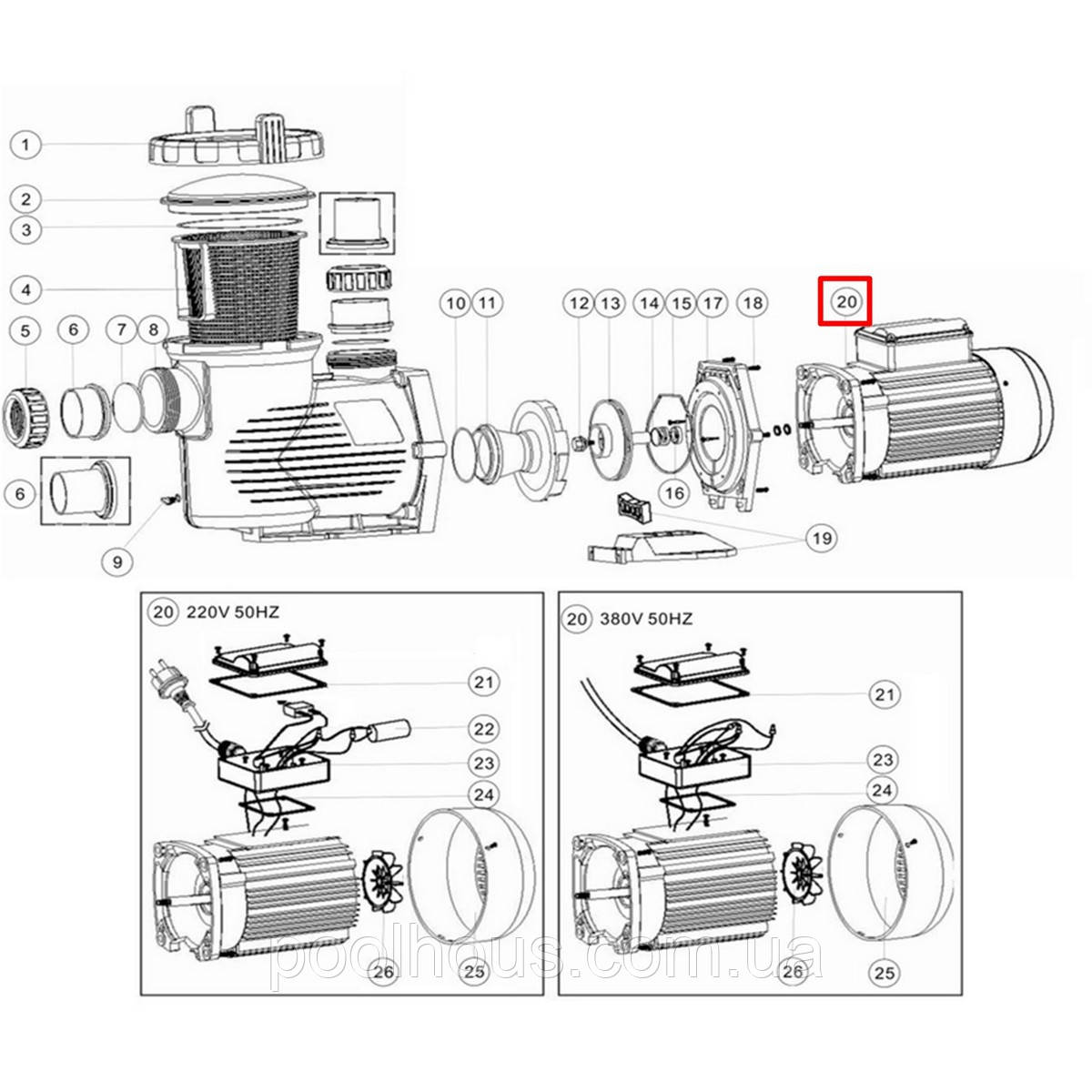 1
2
3
4
5
6
7
8
6
9
10
11
12
13
14
15
17
18
20
16
19

20 220V 50HZ
21
22
23
24
26
25

20 380V 50HZ
21
23
24
26
25

poolhous.com.ua