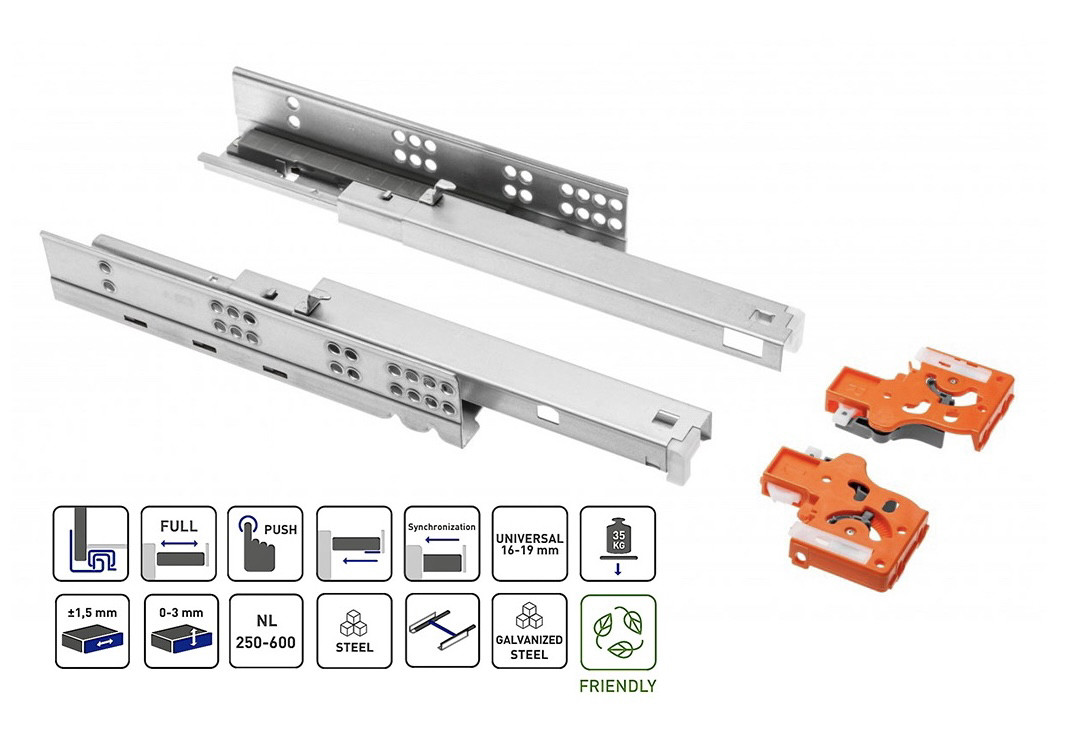 FULL

PUSH

Synchronization

UNIVERSAL 16-19 mm

35 KG

±1,5 mm

0-3 mm

NL 250-600

STEEL

GALVANIZED STEEL

FRIENDLY