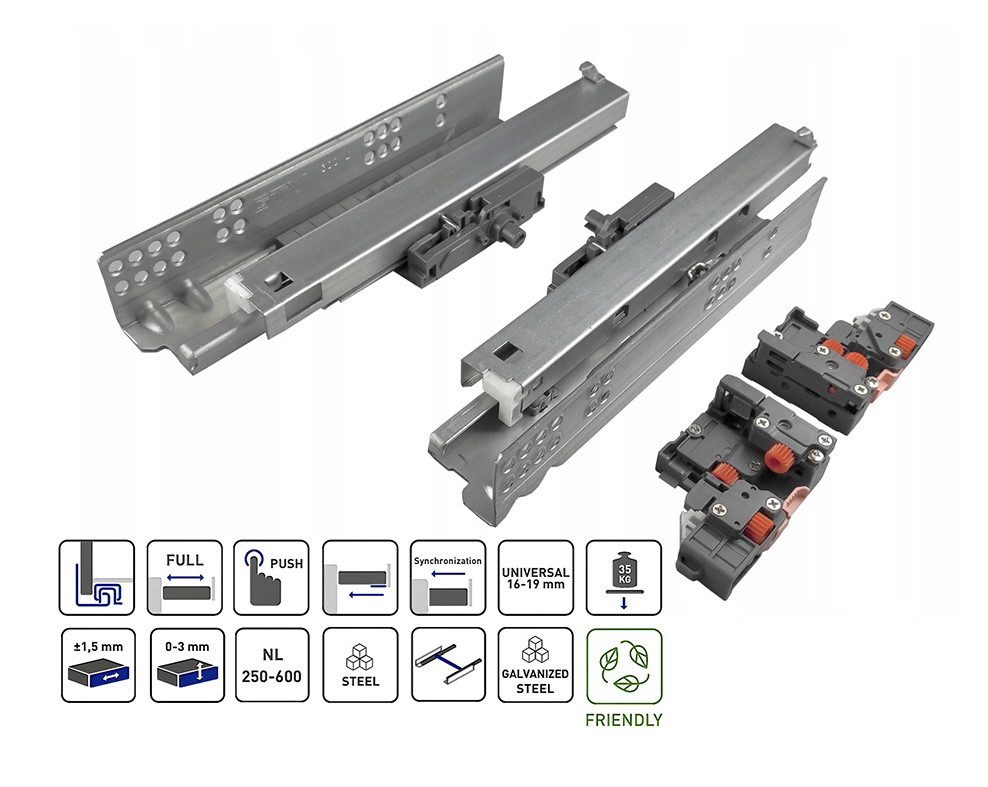 FULL

PUSH

Synchronization

UNIVERSAL 16-19 mm

35 KG

±1,5 mm

0-3 mm

NL 250-600

STEEL

GALVANIZED STEEL

FRIENDLY