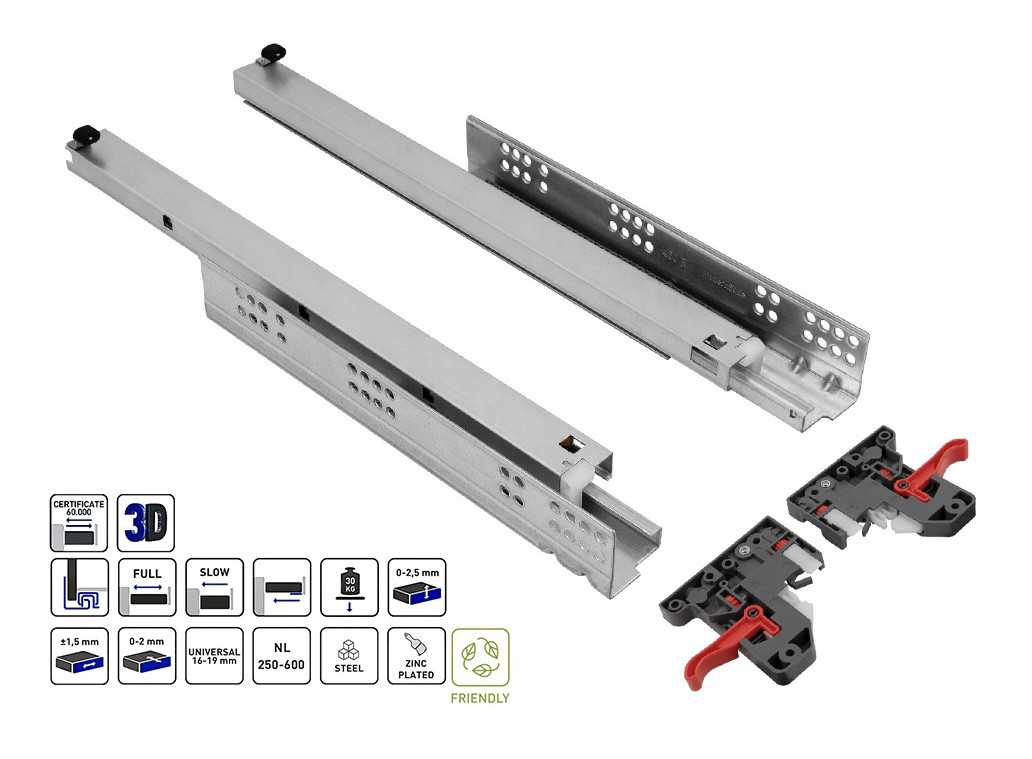 CERTIFICATE 60.000

3D

FULL

SLOW

30 KG

0-2,5 mm

±1,5 mm

0-2 mm

UNIVERSAL 16-19 mm

NL 250-600

STEEL

ZINC PLATED

FRIENDLY