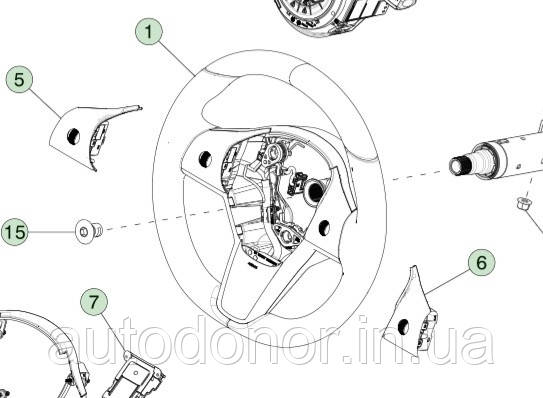 1
5
15
6
7
autodonor.in.ua