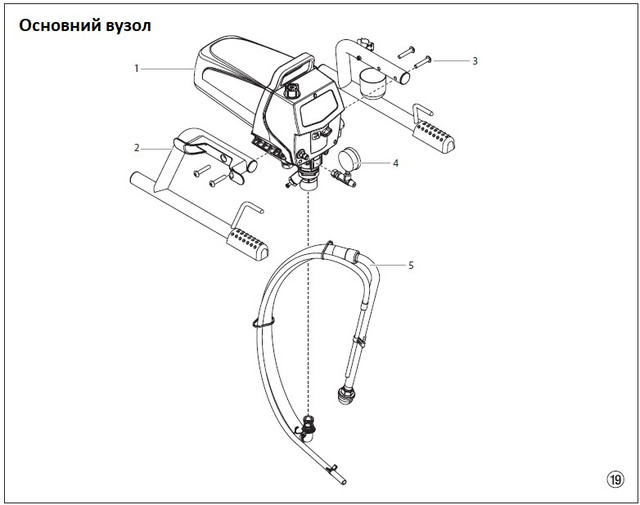 Основний вузол

1

3

2

4

5

19