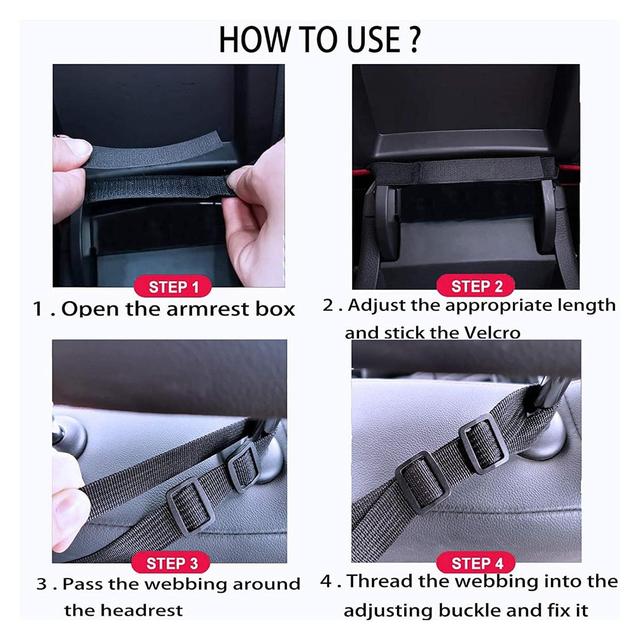 HOW TO USE ?

STEP 1
1 . Open the armrest box

STEP 2
2 . Adjust the appropriate length and stick the Velcro

STEP 3
3 . Pass the webbing around the headrest

STEP 4
4 . Thread the webbing into the adjusting buckle and fix it