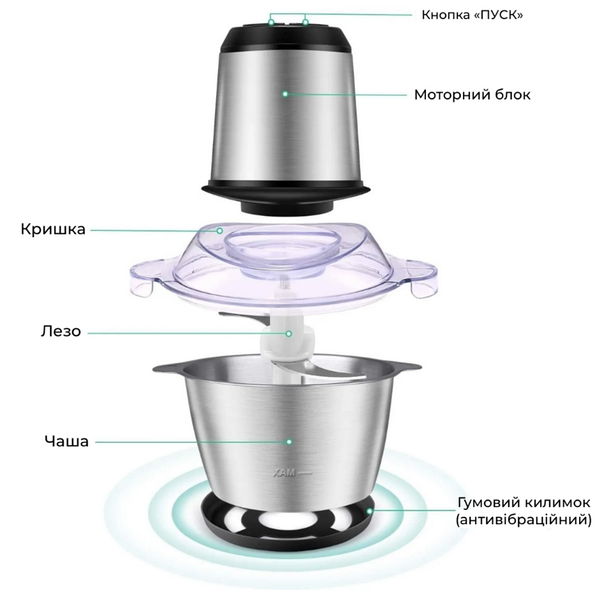 Кнопка «ПУСК»

Моторний блок

Кришка

Лезо

Чаша

XAM

Гумовий килимок (антивібраційний)