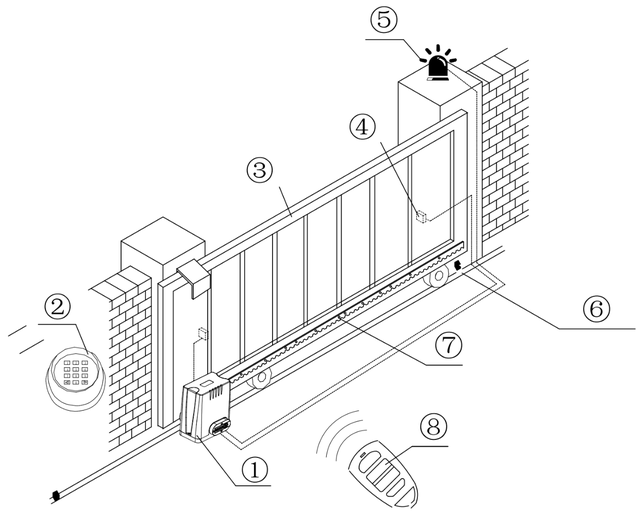 ⑤
④
③
②
⑥
⑦
⑧
①