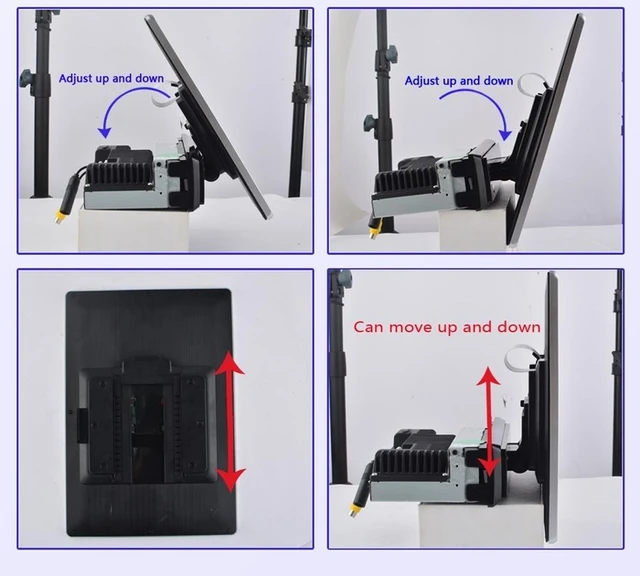 Adjust up and down

Adjust up and down

Can move up and down