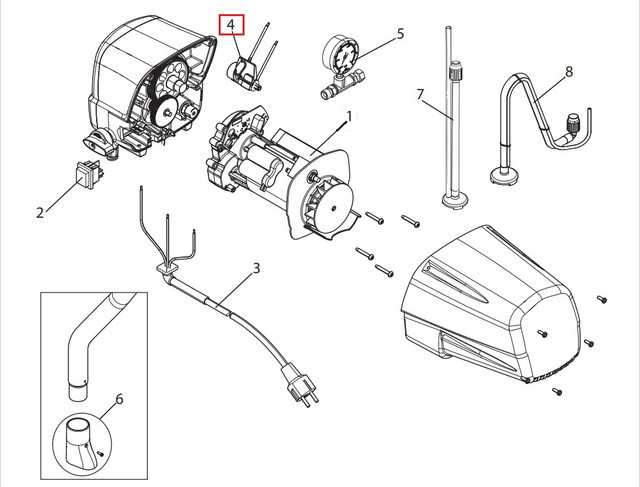 4
5
8
7
1
2
3
6