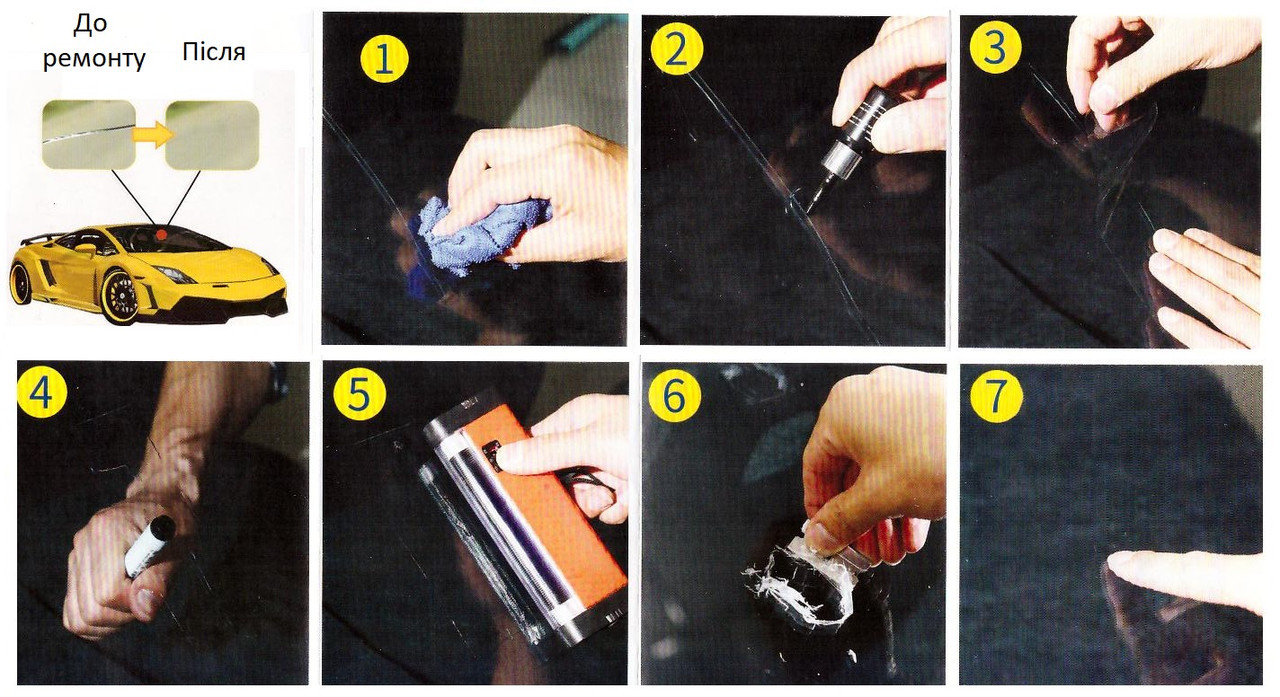 До ремонту
Після

1

2

3

4

5

6

7