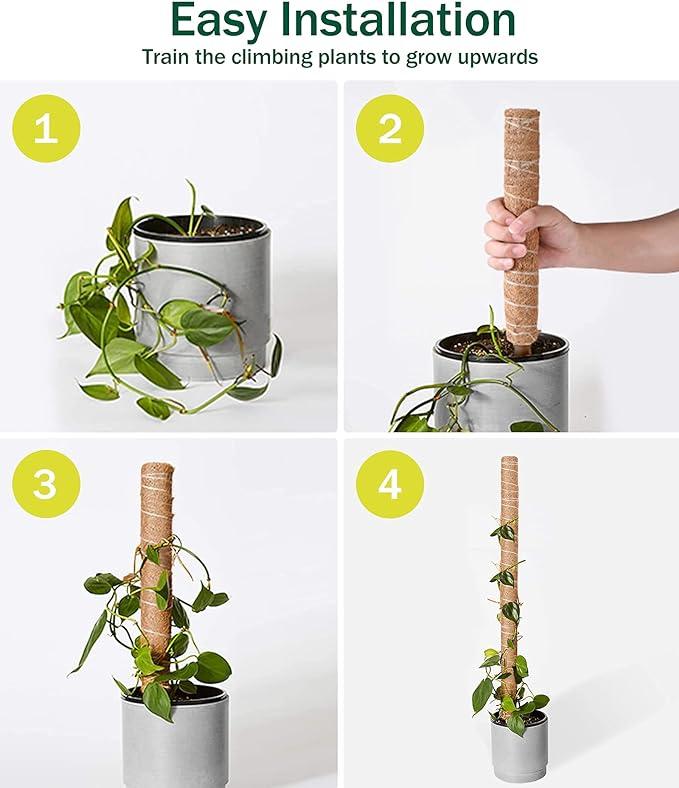 Easy Installation
Train the climbing plants to grow upwards

1

2

3

4