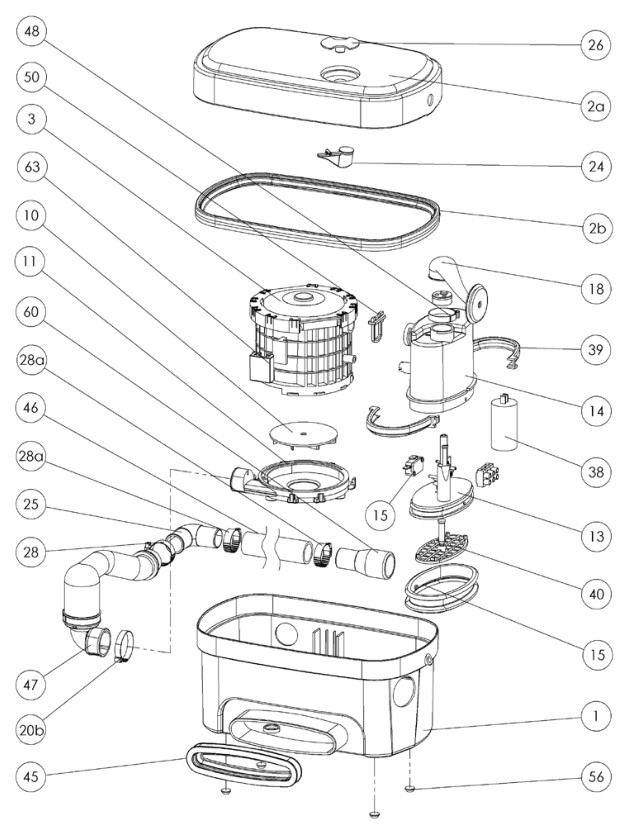 48
50
3
63
10
11
60
28a
46
28a
25
28
47
20b
45
26
2a
24
2b
18
39
14
38
15
13
40
15
1
56