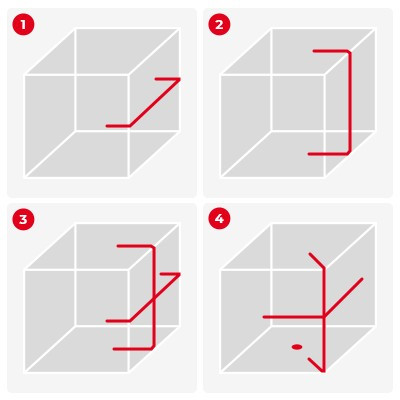 1

2

3

4