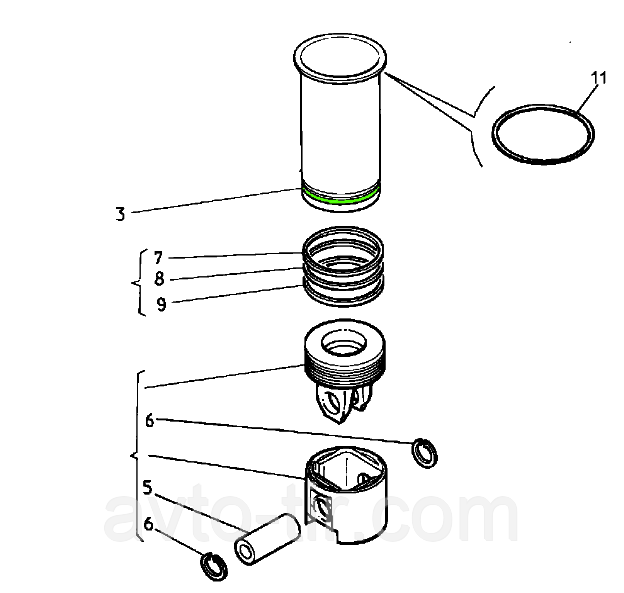 11
3
7
8
9
6
5
6
avto-tir.com