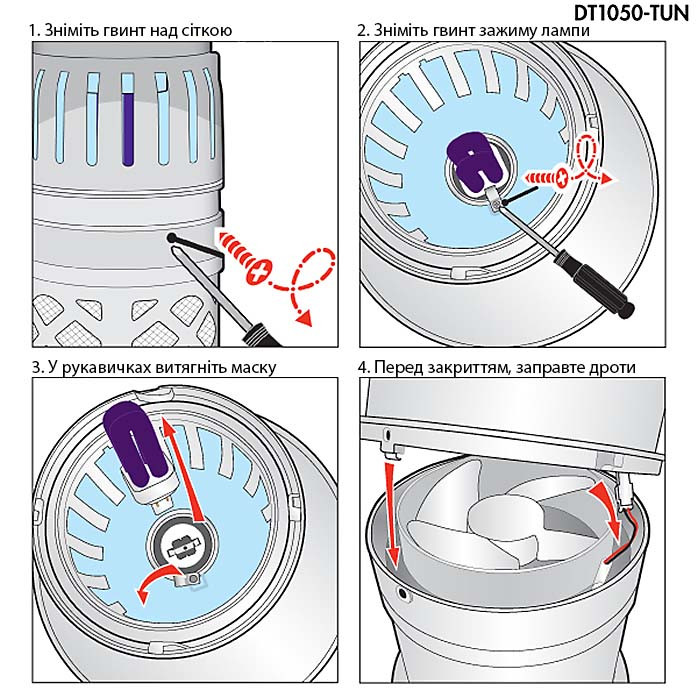 DT1050-TUN

1. Зніміть гвинт над сіткою

2. Зніміть гвинт зажиму лампи

3. У рукавичках витягніть маску

4. Перед закриттям, заправте дроти