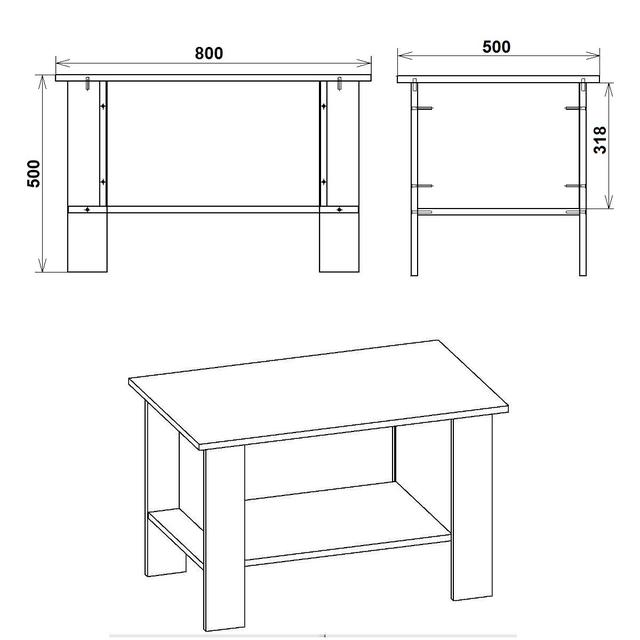 800
500
500
318