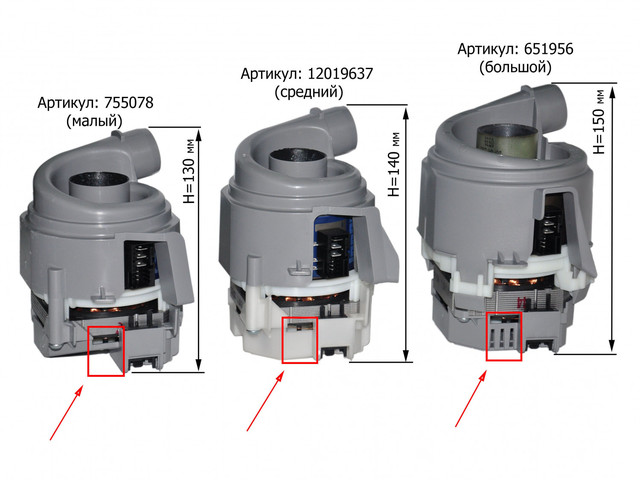 Артикул: 755078
(малый)

H=130 мм

Артикул: 12019637
(средний)

H=140 мм

Артикул: 651956
(большой)

H=150 мм