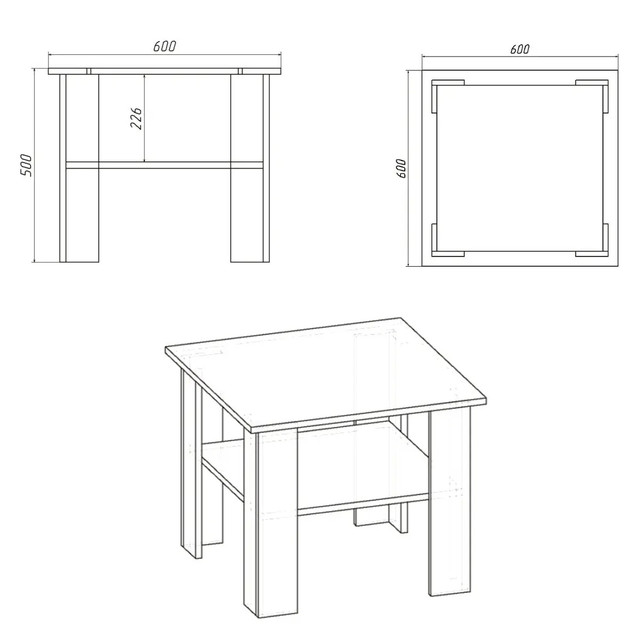 600
226
500
600
600