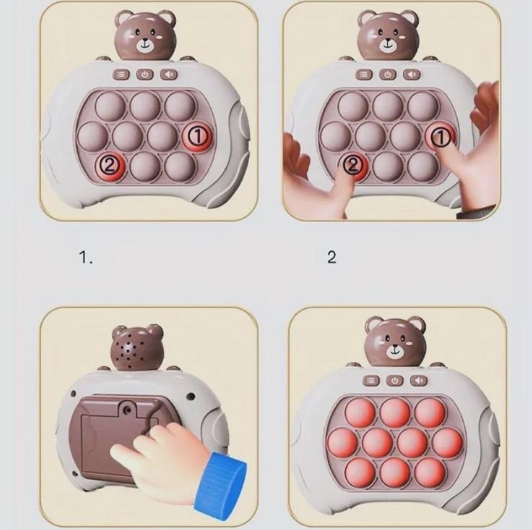 ①
②

①
②

1.

2