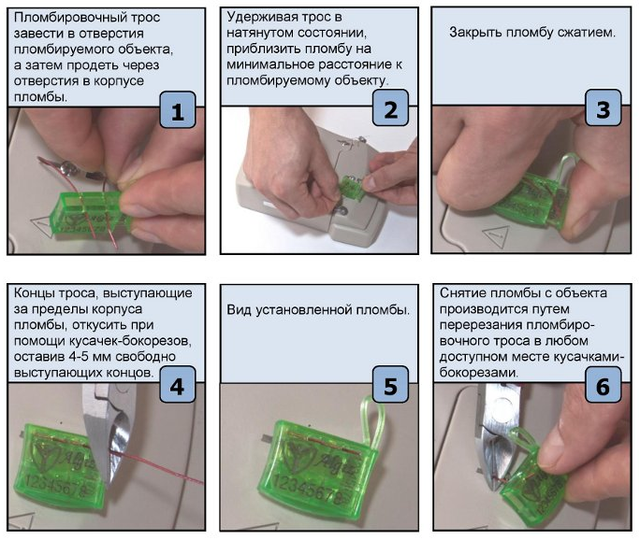 Пломбировочный трос завести в отверстия пломбируемого объекта, а затем продеть через отверстия в корпусе пломбы.

1

Удерживая трос в натянутом состоянии, приблизить пломбу на минимальное расстояние к пломбируемому объекту.

2

Закрыть пломбу сжатием.

3

Концы троса, выступающие за пределы корпуса пломбы, откусить при помощи кусачек-бокорезов, оставив 4-5 мм свободно выступающих концов.

4

12345678

Вид установленной пломбы.

5

12345678

Снятие пломбы с объекта производится путем перерезания пломбировочного троса в любом доступном месте кусачками-бокорезами.

6