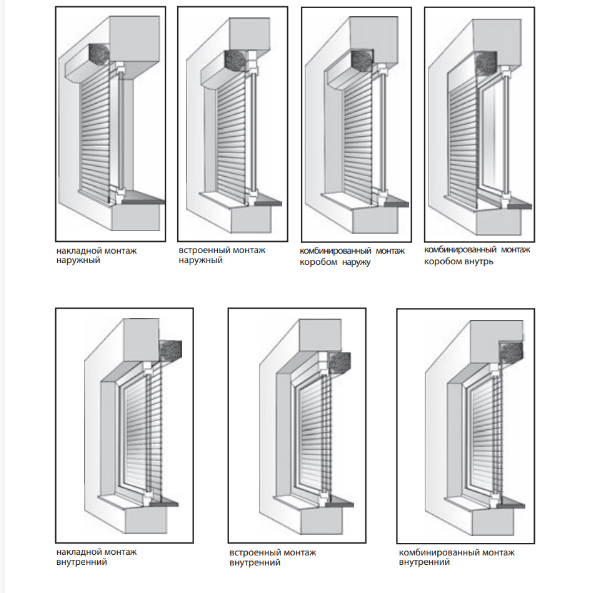 накладной монтаж наружный

встроенный монтаж наружный

комбинированный монтаж коробом наружу

комбинированный монтаж коробом внутрь

накладной монтаж внутренний

встроенный монтаж внутренний

комбинированный монтаж внутренний