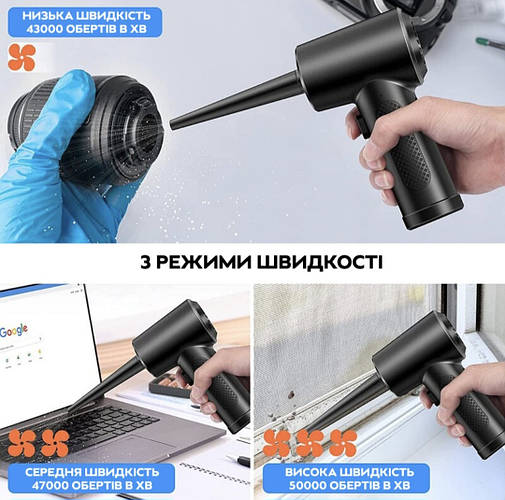 НИЗЬКА ШВИДКІСТЬ
43000 ОБЕРТІВ В ХВ

3 РЕЖИМИ ШВИДКОСТІ

Google

СЕРЕДНЯ ШВИДКІСТЬ
47000 ОБЕРТІВ В ХВ

ВИСОКА ШВИДКІСТЬ
50000 ОБЕРТІВ В ХВ