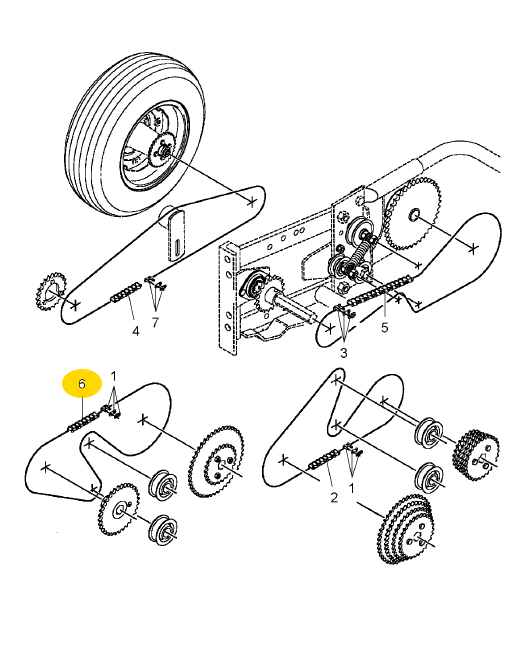 4
7
5
3
6
1
2
1