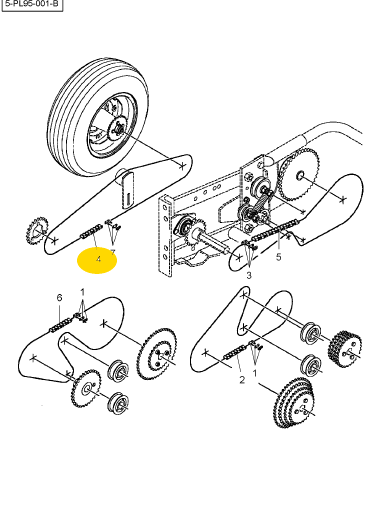 5-PL95-001-B

4
7
5
3
6
1
2
1