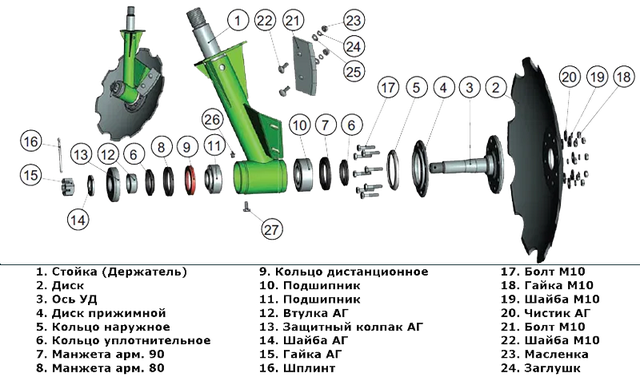 1
22
21
23
24
25
17
5
4
3
2
20
19
18
26
10
7
6
16
13
12
6
8
9
11
15
14
27

1. Стойка (Держатель)
2. Диск
3. Ось УД
4. Диск прижимной
5. Кольцо наружное
6. Кольцо уплотнительное
7. Манжета арм. 90
8. Манжета арм. 80

9. Кольцо дистанционное
10. Подшипник
11. Подшипник
12. Втулка АГ
13. Защитный колпак АГ
14. Шайба АГ
15. Гайка АГ
16. Шплинт

17. Болт М10
18. Гайка М10
19. Шайба М10
20. Чистик АГ
21. Болт М10
22. Шайба М10
23. Масленка
24. Заглушк