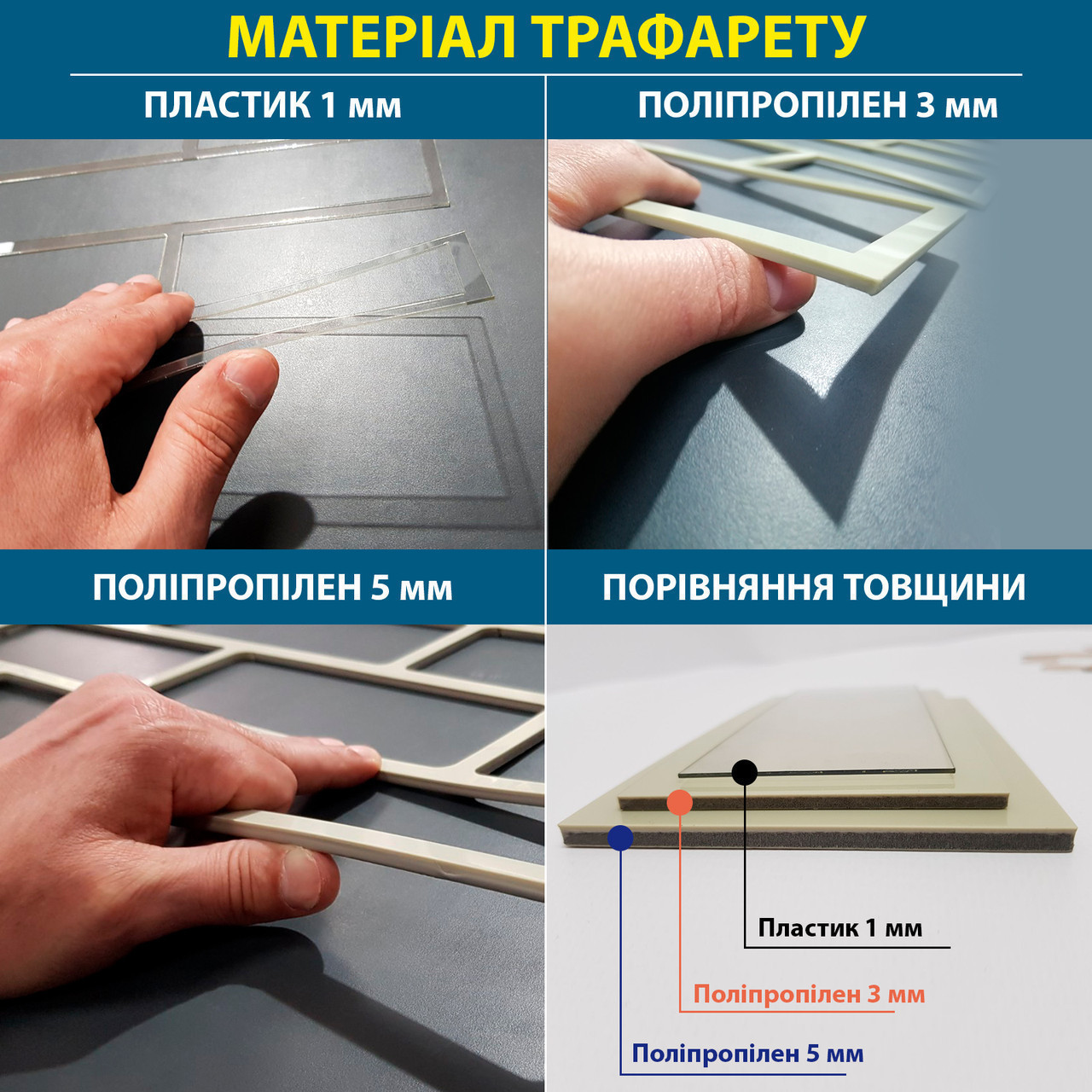 МАТЕРІАЛ ТРАФАРЕТУ

ПЛАСТИК 1 мм

ПОЛІПРОПІЛЕН 3 мм

ПОЛІПРОПІЛЕН 5 мм

ПОРІВНЯННЯ ТОВЩИНИ

Пластик 1 мм

Поліпропілен 3 мм

Поліпропілен 5 мм