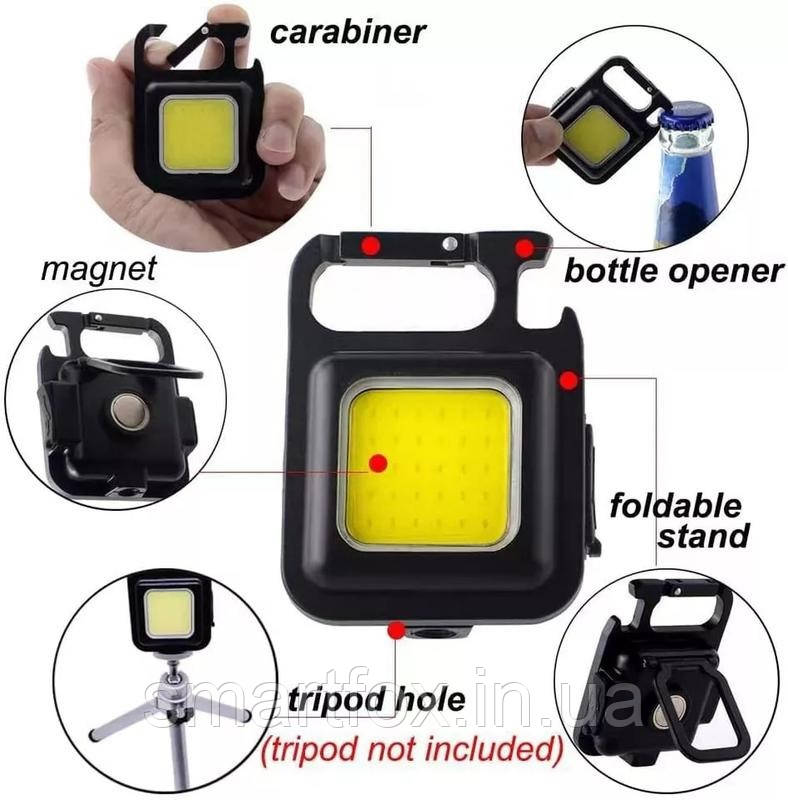 carabiner

magnet

bottle opener

foldable stand

tripod hole
(tripod not included)

smartfox.in.ua