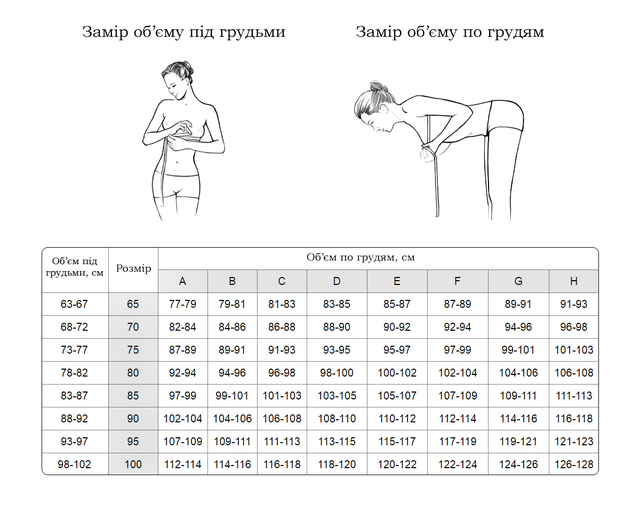 Замір об'єму під грудьми

Замір об'єму по грудям

| Об'єм під грудьми, см | Розмір | Об'єм по грудям, см | | | | | | | |
|---|---|---|---|---|---|---|---|---|---|
| | | A | B | C | D | E | F | G | H |
| 63-67 | 65 | 77-79 | 79-81 | 81-83 | 83-85 | 85-87 | 87-89 | 89-91 | 91-93 |
| 68-72 | 70 | 82-84 | 84-86 | 86-88 | 88-90 | 90-92 | 92-94 | 94-96 | 96-98 |
| 73-77 | 75 | 87-89 | 89-91 | 91-93 | 93-95 | 95-97 | 97-99 | 99-101 | 101-103 |
| 78-82 | 80 | 92-94 | 94-96 | 96-98 | 98-100 | 100-102 | 102-104 | 104-106 | 106-108 |
| 83-87 | 85 | 97-99 | 99-101 | 101-103 | 103-105 | 105-107 | 107-109 | 109-111 | 111-113 |
| 88-92 | 90 | 102-104 | 104-106 | 106-108 | 108-110 | 110-112 | 112-114 | 114-116 | 116-118 |
| 93-97 | 95 | 107-109 | 109-111 | 111-113 | 113-115 | 115-117 | 117-119 | 119-121 | 121-123 |
| 98-102 | 100 | 112-114 | 114-116 | 116-118 | 118-120 | 120-122 | 122-124 | 124-126 | 126-128 |