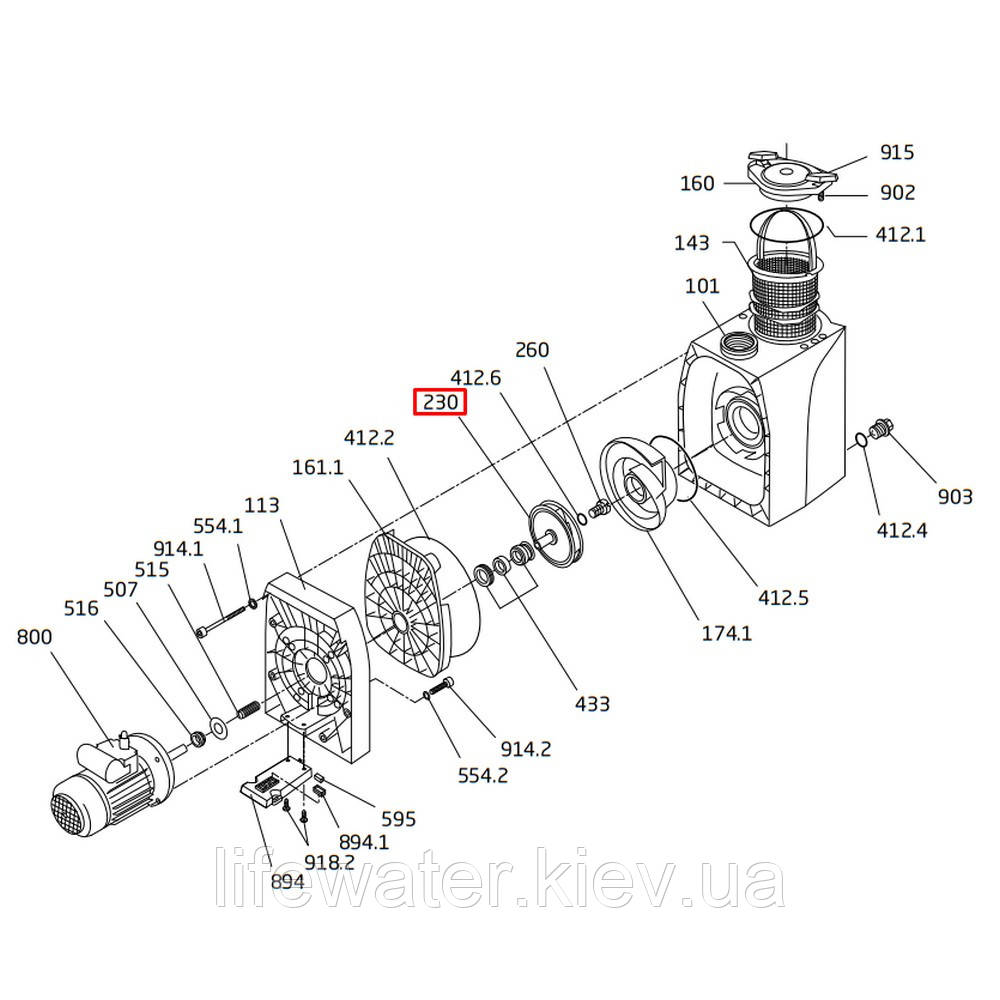 915
160
902
412.1
143
101
260
412.6
230
412.2
161.1
113
554.1
914.1
515
507
516
800
903
412.4
412.5
174.1
433
914.2
554.2
595
894.1
918.2
894
lifewater.kiev.ua