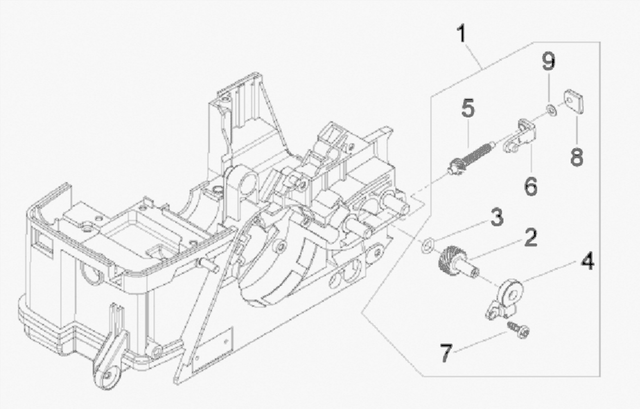 1
9
5
8
6
3
2
4
7