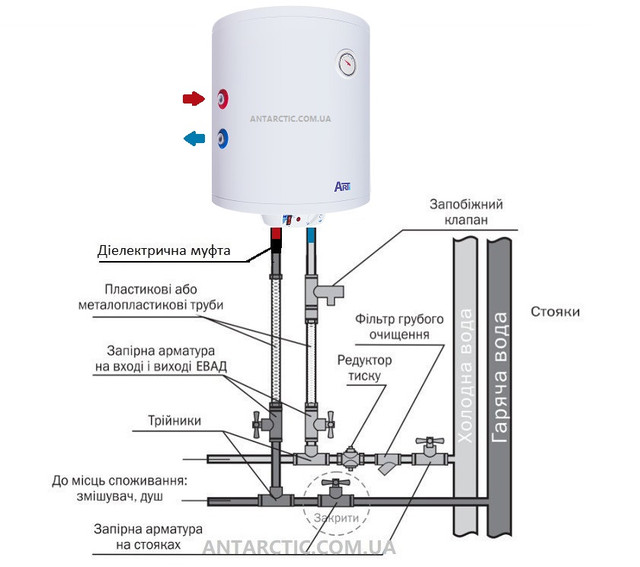 ANTARCTIC.COM.UA

ARTI

Запобіжний клапан

Діелектрична муфта

Пластикові або металопластикові труби

Стояки

Фільтр грубого очищення

Запірна арматура на вході і виході ЕВАД

Редуктор тиску

Холодна вода

Гаряча вода

Трійники

До місць споживання: змішувач, душ

Закрити

Запірна арматура на стояках

ANTARCTIC.COM.UA