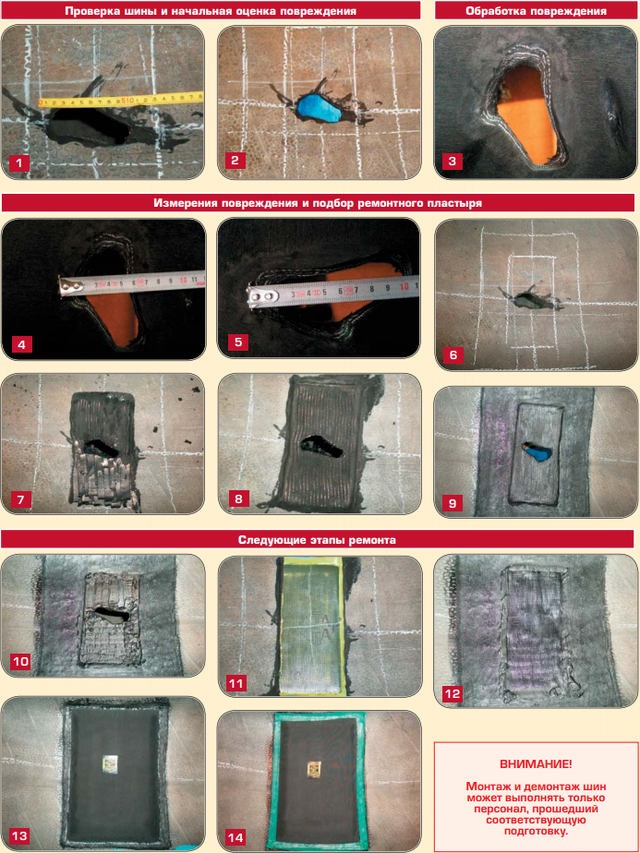 Проверка шины и начальная оценка повреждения

Обработка повреждения

1

2

3

Измерения повреждения и подбор ремонтного пластыря

4

5

6

7

8

9

Следующие этапы ремонта

10

11

12

13

14

ВНИМАНИЕ!

Монтаж и демонтаж шин может выполнять только персонал, прошедший соответствующую подготовку.